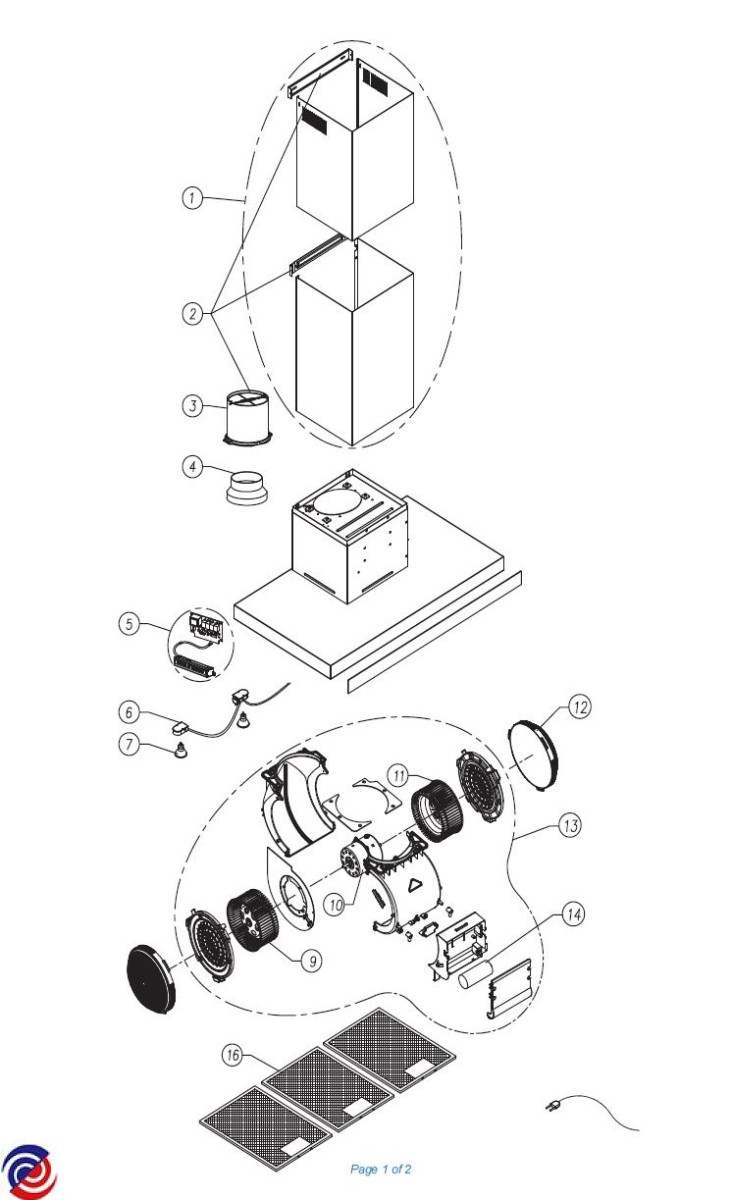 1
2
3
4
5
6
7
12
11
13
10
14
9
16
Page 1 of 2